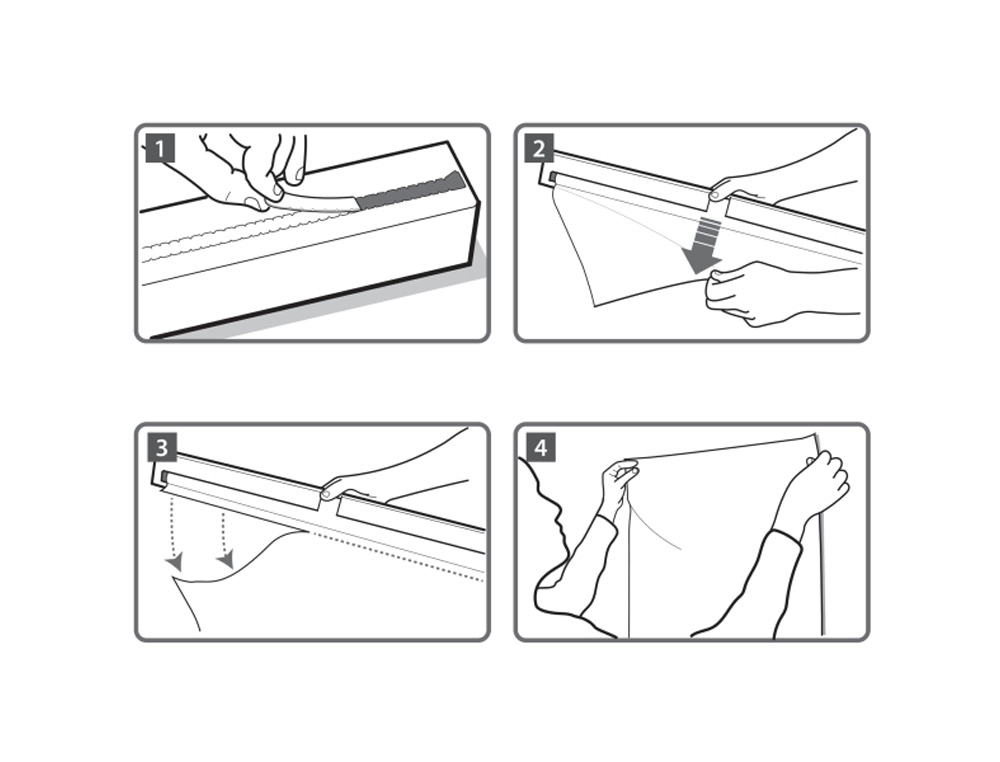 1

2

3

4