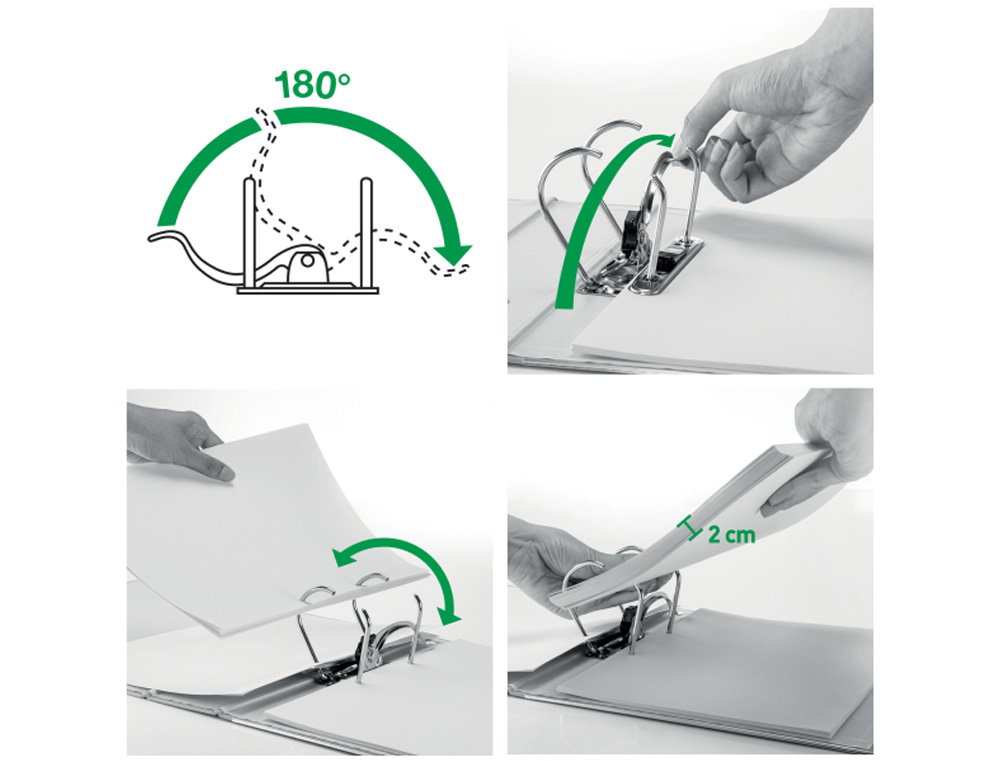 180°

2 cm