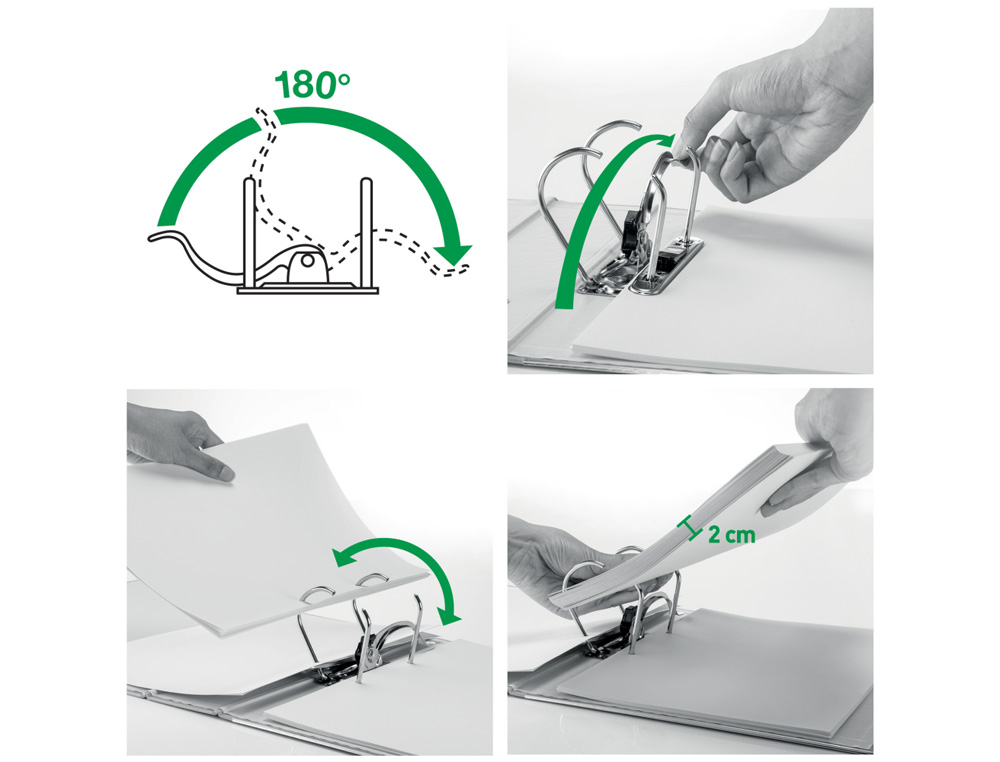 180°

2 cm